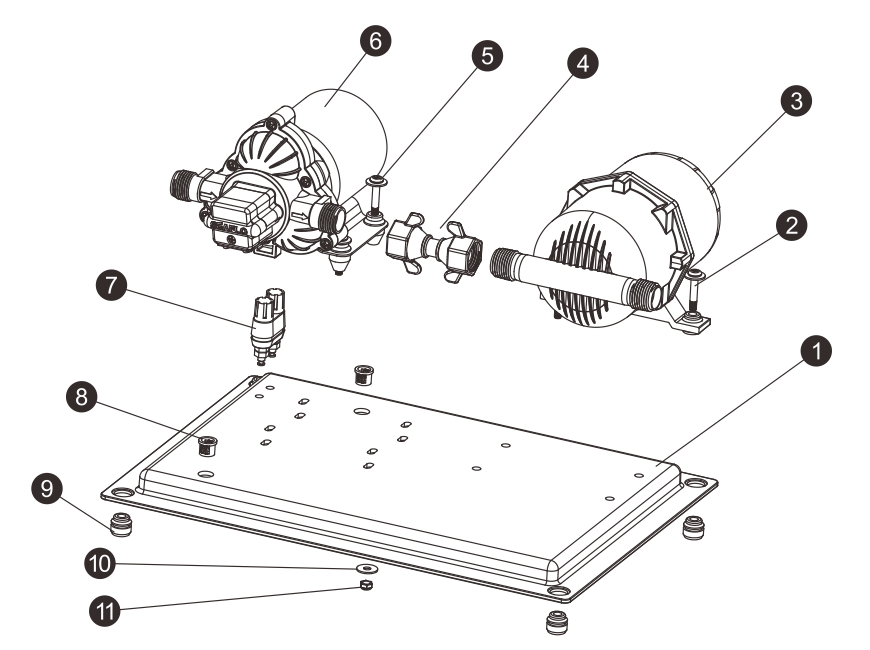 6
5
4
3
2
7
1
8
9
10
11